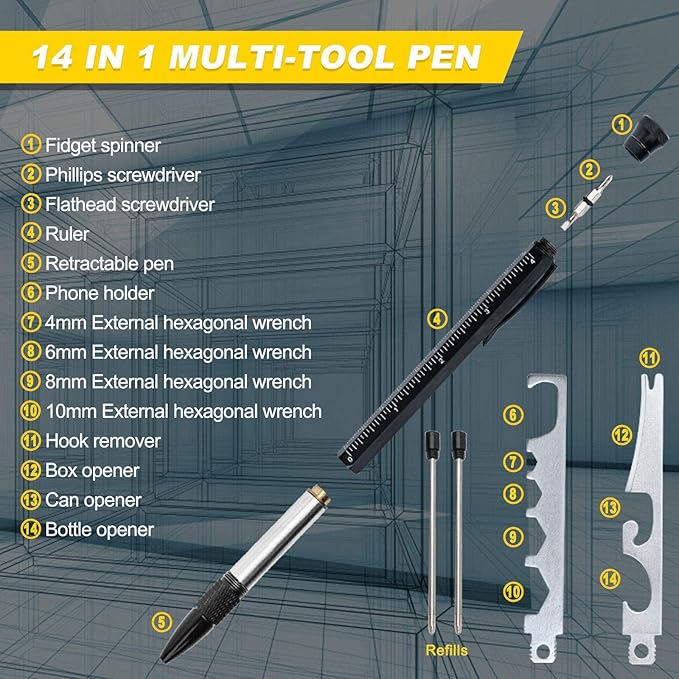 14 IN 1 MULTI-TOOL PEN

① Fidget spinner
② Phillips screwdriver
③ Flathead screwdriver
④ Ruler
⑤ Retractable pen
⑥ Phone holder
⑦ 4mm External hexagonal wrench
⑧ 6mm External hexagonal wrench
⑨ 8mm External hexagonal wrench
⑩ 10mm External hexagonal wrench
⑪ Hook remover
⑫ Box opener
⑬ Can opener
⑭ Bottle opener

①
②
③
④
0 1 2 3 4
⑤
Refills
⑥
⑦
⑧
⑨
⑩
⑪
⑫
⑬
⑭