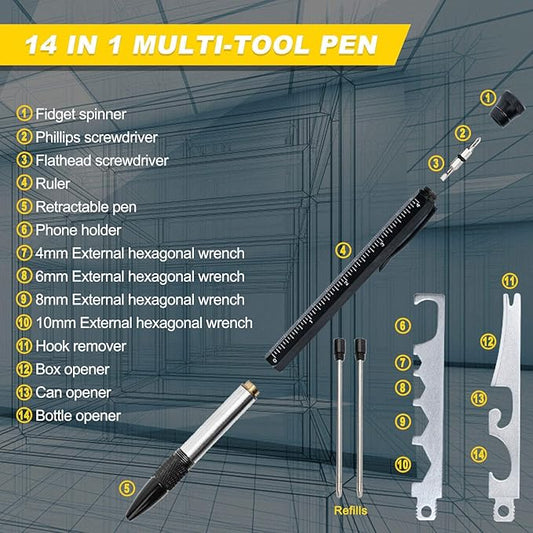 14 IN 1 MULTI-TOOL PEN

① Fidget spinner
② Phillips screwdriver
③ Flathead screwdriver
④ Ruler
⑤ Retractable pen
⑥ Phone holder
⑦ 4mm External hexagonal wrench
⑧ 6mm External hexagonal wrench
⑨ 8mm External hexagonal wrench
⑩ 10mm External hexagonal wrench
⑪ Hook remover
⑫ Box opener
⑬ Can opener
⑭ Bottle opener

①
②
③
④
⑤
⑥
⑦
⑧
⑨
⑩
⑪
⑫
⑬
⑭
Refills